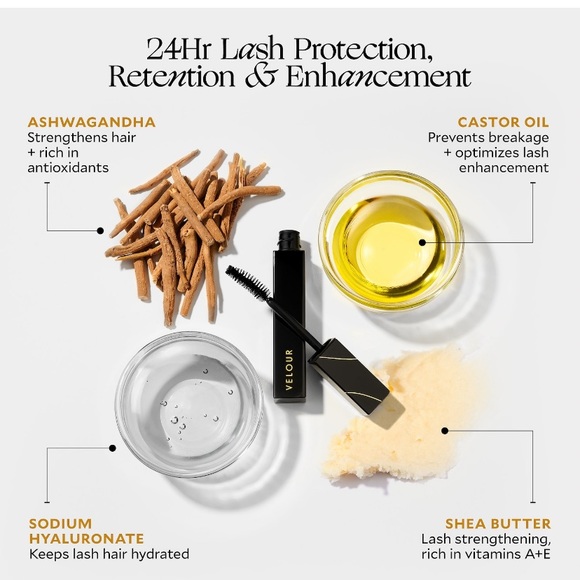 24Hr Lash Protection, Retention & Enhancement

ASHWAGANDHA
Strengthens hair + rich in antioxidants

CASTOR OIL
Prevents breakage + optimizes lash enhancement

VELOUR

SODIUM HYALURONATE
Keeps lash hair hydrated

SHEA BUTTER
Lash strengthening, rich in vitamins A+E